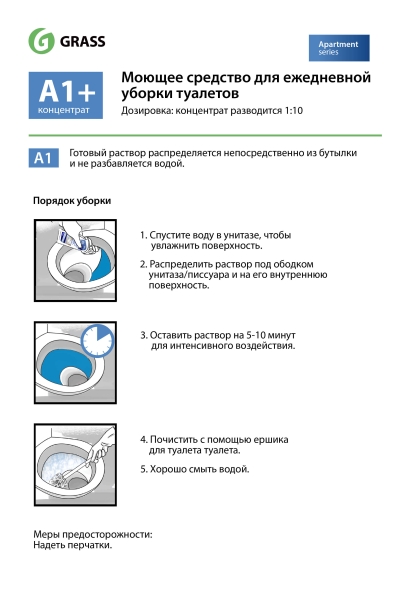 GRASS

Apartment series

A1+
концентрат

Моющее средство для ежедневной уборки туалетов

Дозировка: концентрат разводится 1:10

A1 Готовый раствор распределяется непосредственно из бутылки и не разбавляется водой.

Порядок уборки

1. Спустите воду в унитазе, чтобы увлажнить поверхность.

2. Распределить раствор под ободком унитаза/писсуара и на его внутреннюю поверхность.

3. Оставить раствор на 5-10 минут для интенсивного воздействия.

4. Почистить с помощью ершика для туалета туалета.

5. Хорошо смыть водой.

Меры предосторожности:
Надеть перчатки.