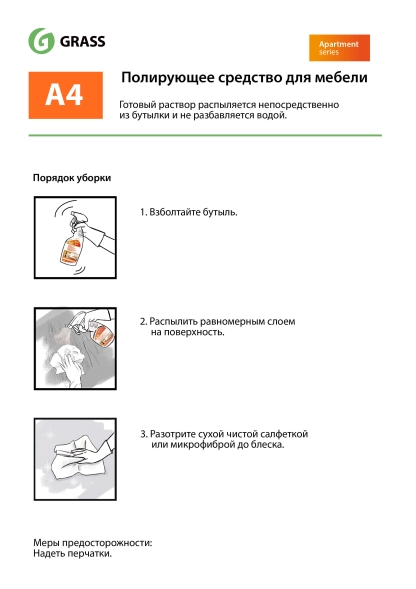 GRASS

Apartment series

A4

Полирующее средство для мебели

Готовый раствор распыляется непосредственно из бутылки и не разбавляется водой.

Порядок уборки

1. Взболтайте бутыль.

2. Распылить равномерным слоем на поверхность.

3. Разотрите сухой чистой салфеткой или микрофиброй до блеска.

Меры предосторожности:
Надеть перчатки.